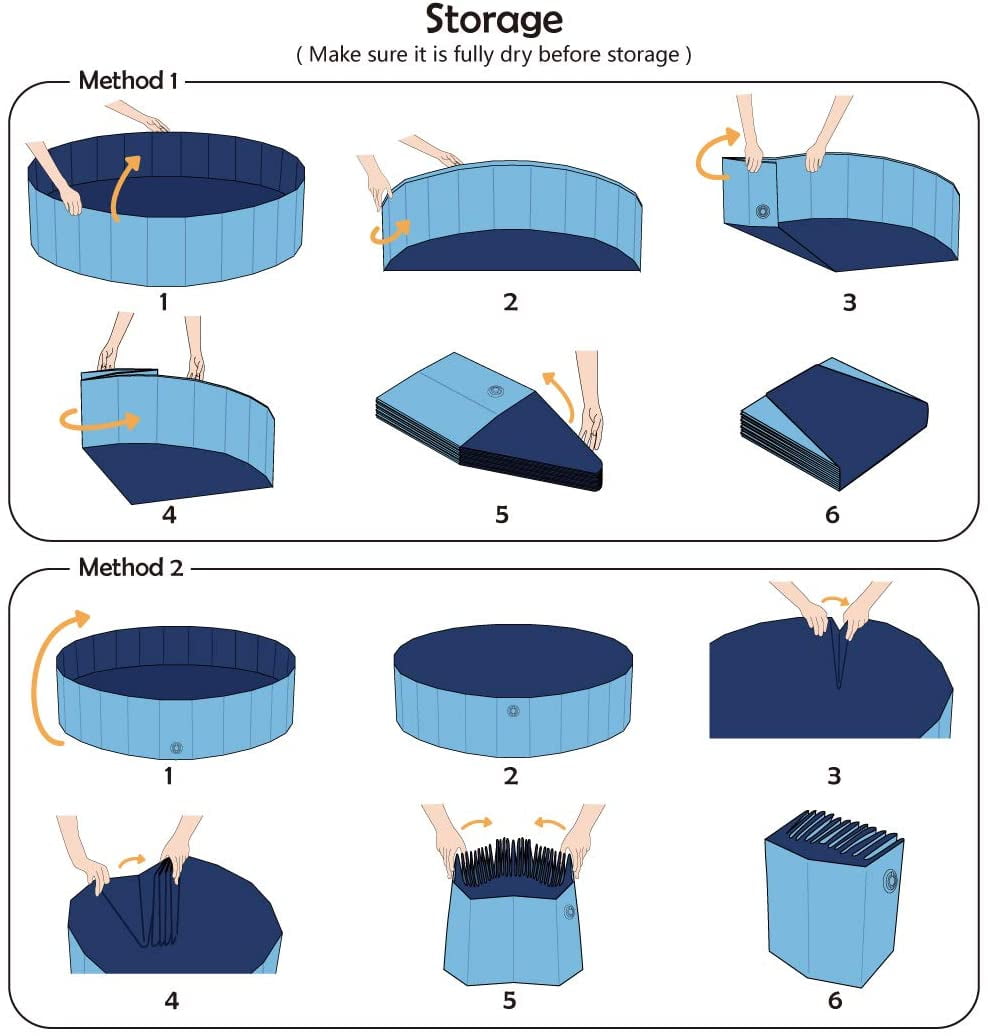 Storage
( Make sure it is fully dry before storage )

Method 1

1

2

3

4

5

6

Method 2

1

2

3

4

5

6