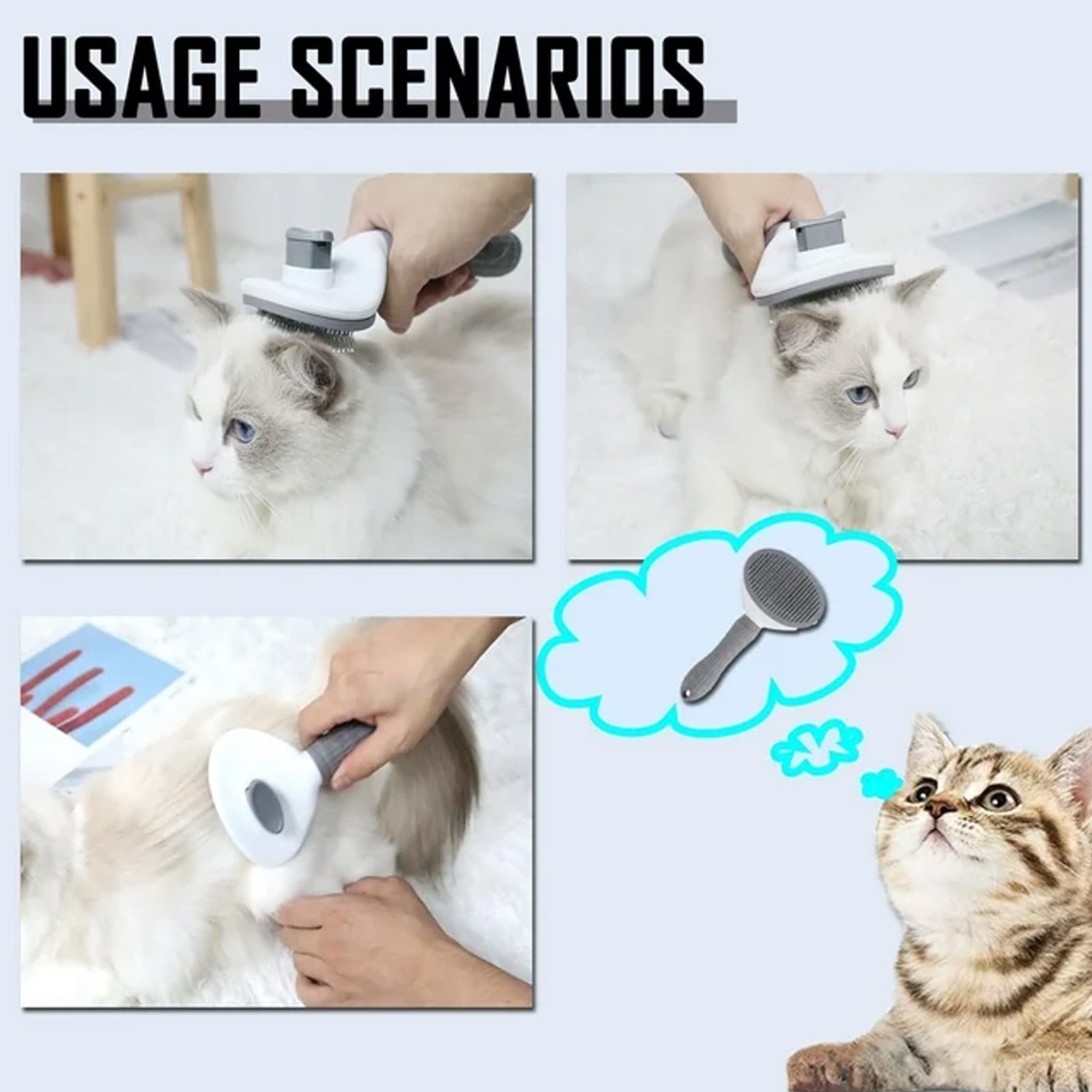 USAGE SCENARIOS