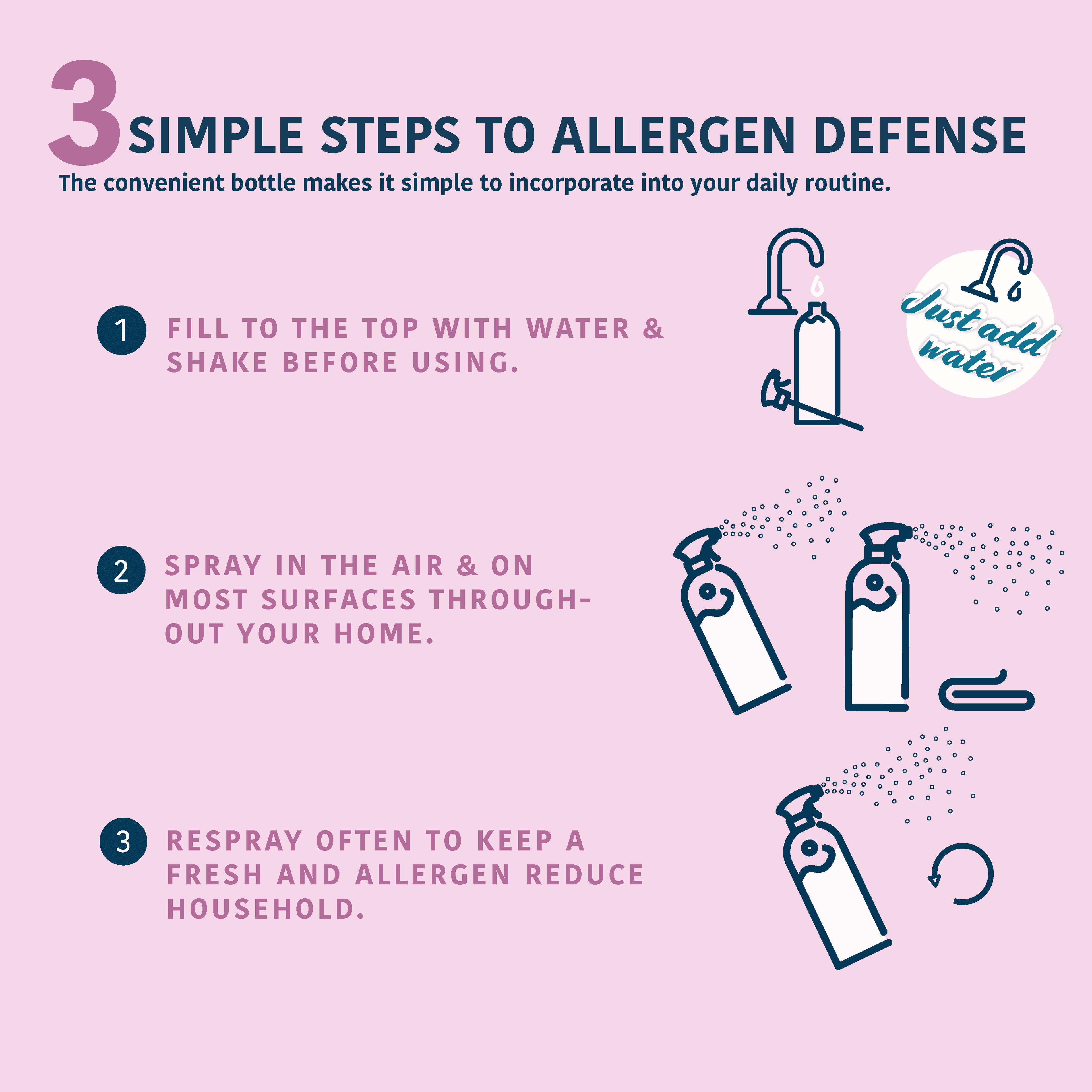 3 SIMPLE STEPS TO ALLERGEN DEFENSE

The convenient bottle makes it simple to incorporate into your daily routine.

1 FILL TO THE TOP WITH WATER & SHAKE BEFORE USING.

Just add water

2 SPRAY IN THE AIR & ON MOST SURFACES THROUGHOUT YOUR HOME.

3 RESPRAY OFTEN TO KEEP A FRESH AND ALLERGEN REDUCE HOUSEHOLD.